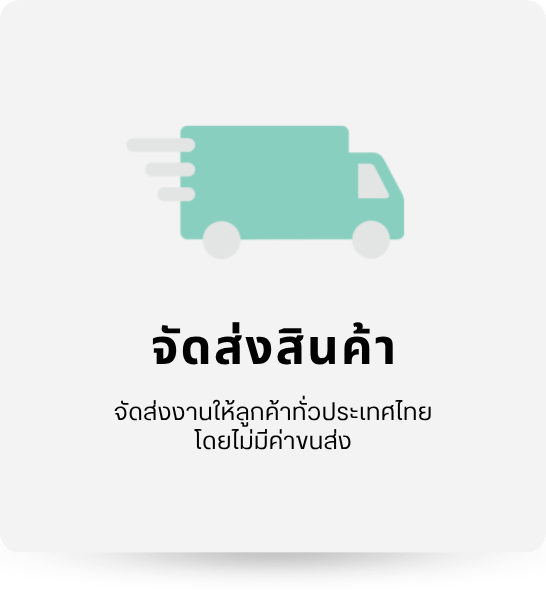 จัดส่งสินค้า

จัดส่งงานให้ลูกค้าทั่วประเทศไทยโดยไม่มีค่าขนส่ง